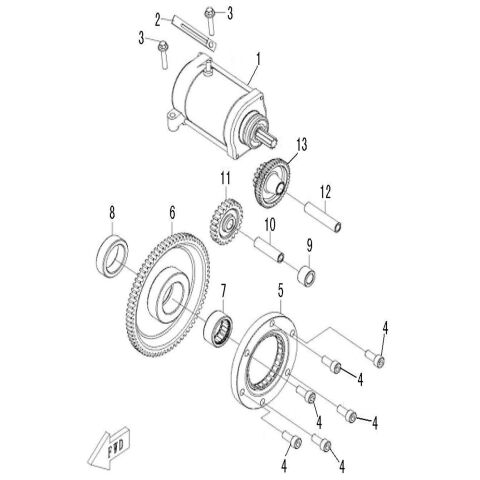 2
3
3
1
13
11
12
8
6
10
9
7
5
4
4
4
4
4
4
FWD