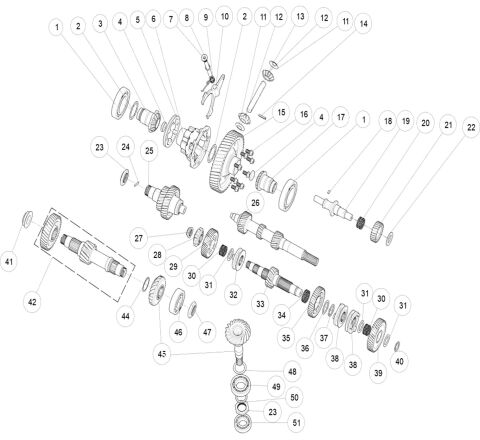 1 2 3 4 5 6 7 8 9 10 2 11 12 13 12 11 14
15 16 4 17 1 18 19 20 21 22
23 24 25
26
27 28 29 30 31 32 33 34 35 36 37 38 38 31 30 31 39 40
41 42 44 45 46 47
48 49 50 23 51