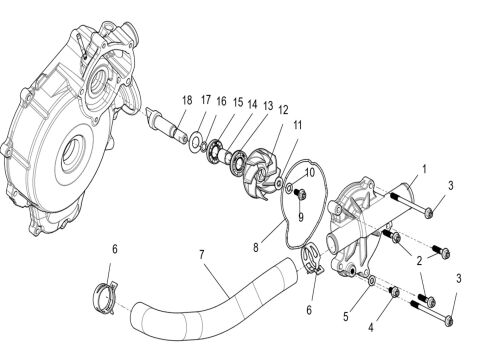 18
17
16
15
14
13
12
11
10
9
8
1
3
2
3
6
7
6
5
4