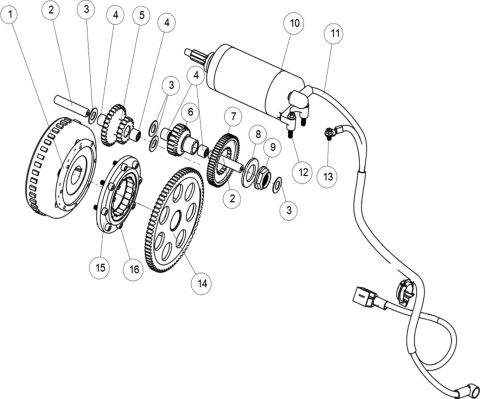 1
2
3
4
5
4
10
11
3
4
6
7
8
9
12
13
2
3
15
16
14