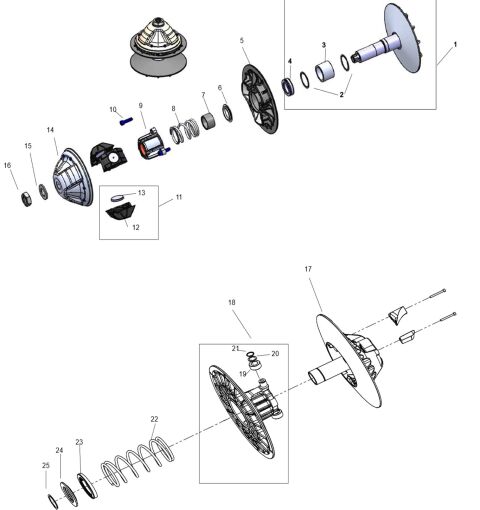 5
3
1
4
2
10
9
8
7
6
14
15
16
13
11
12
17
18
21
20
19
22
23
24
25