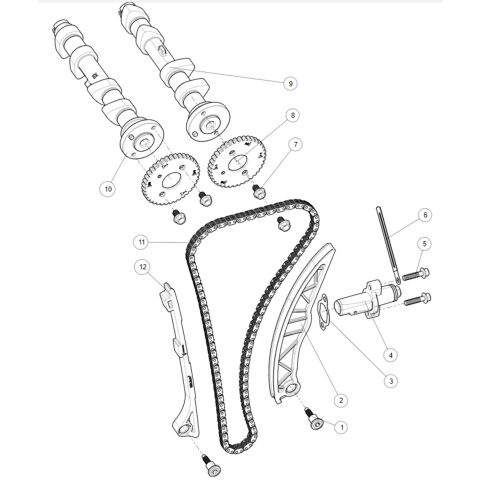 9
8
7
10
6
11
5
12
4
3
2
1