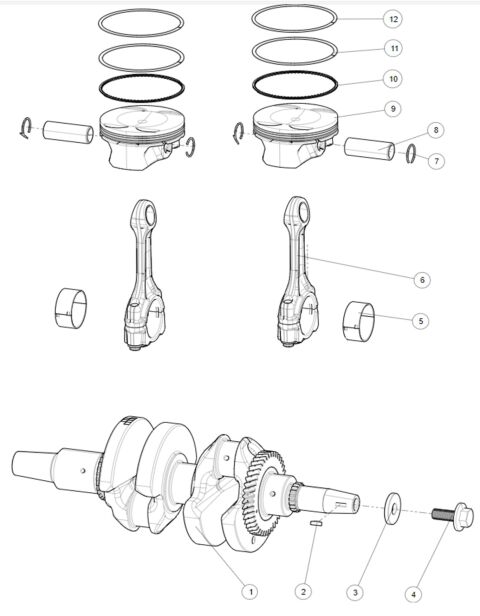 12
11
10
9
8
7
6
5
1
2
3
4