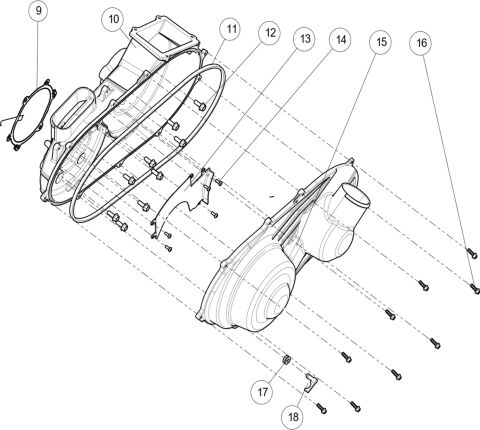 9
10
11
12
13
14
15
16
17
18