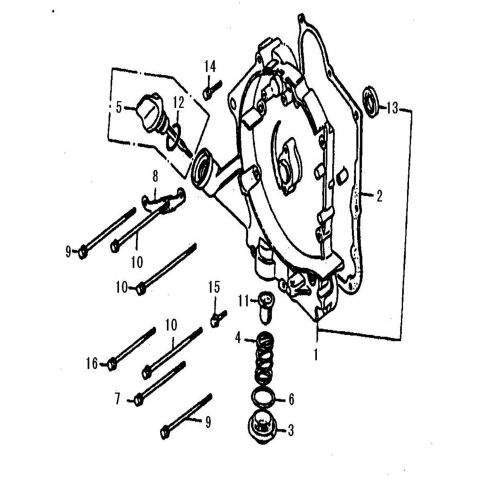 14
5
12
13
8
2
9
10
10
15
11
10
4
1
16
7
6
9
3