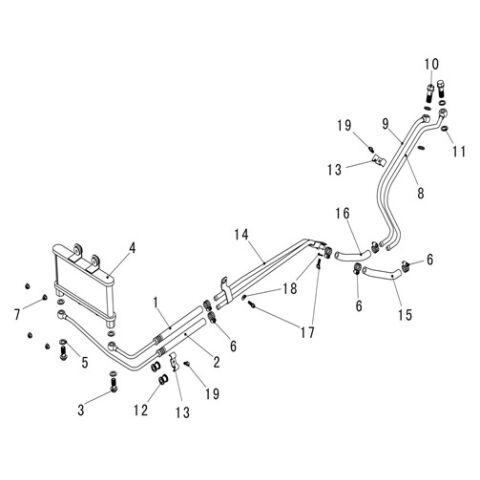 10
19
9
11
13
8
16
14
4
6
18
6
15
7
1
17
6
5
2
19
3
12
13