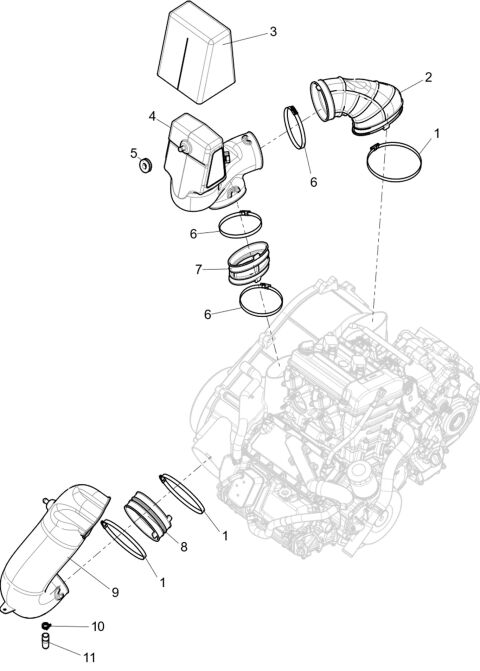 3
2
4
1
5
6
6
7
6
1
8
1
9
10
11