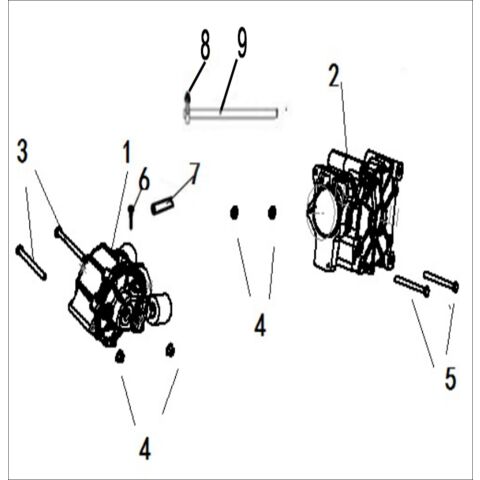 8
9
2
3
1
6
7
4
5
4