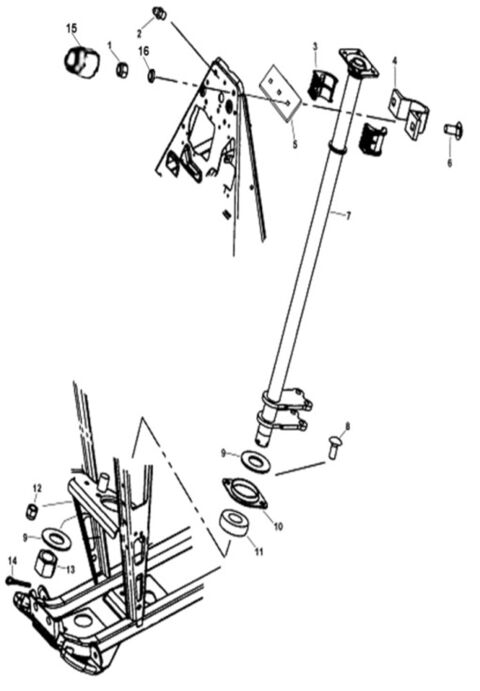 15
2
1
16
3
4
5
6
7
8
9
10
11
12
9
13
14