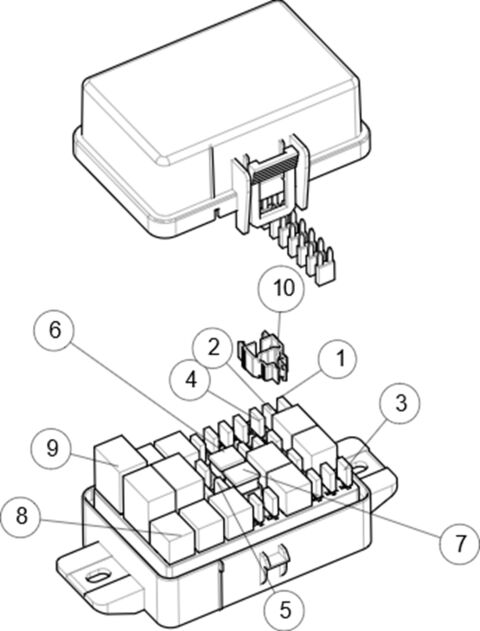 10
6
2
1
4
3
9
8
7
5