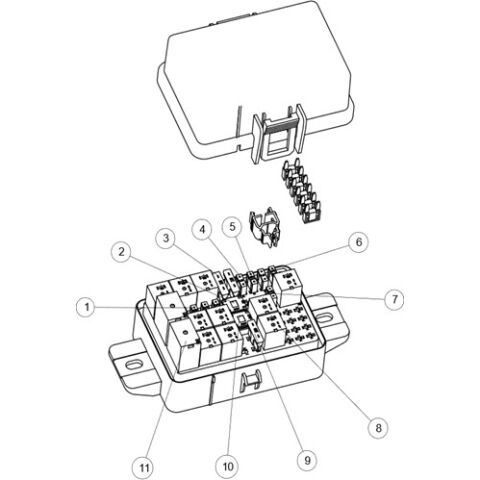 3
4
5
2
6
1
7
8
11
10
9