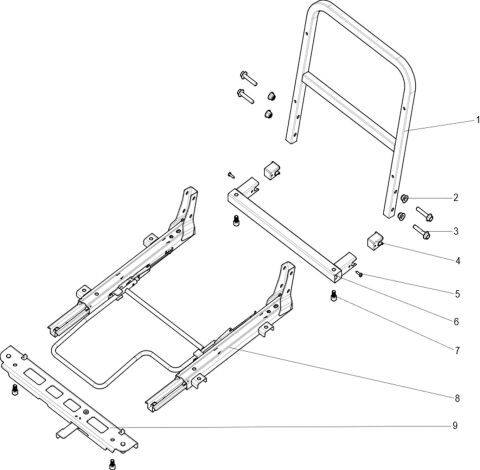 1
2
3
4
5
6
7
8
9