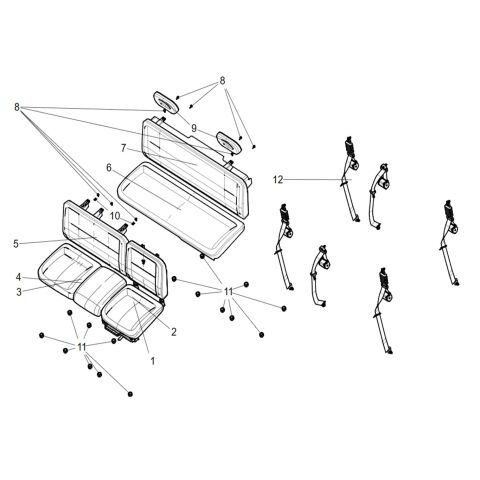 8
8
9
7
6
12
10
5
4
3
11
2
11
1