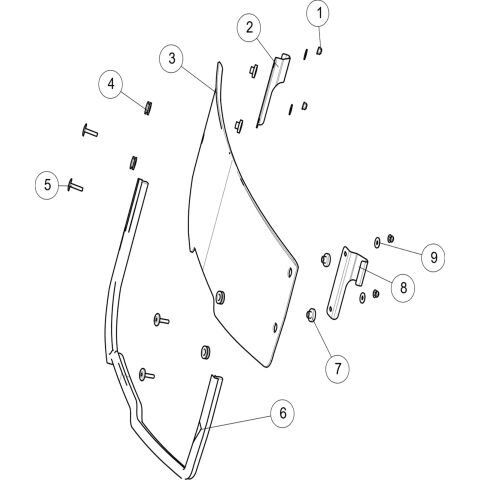 1
2
3
4
5
9
8
7
6