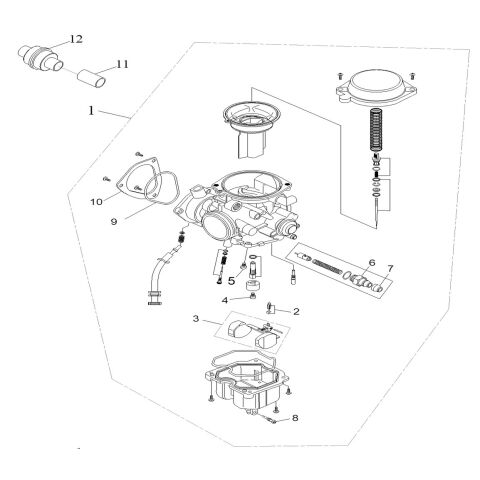 12
11
1
10
9
6
7
5
4
2
3
8