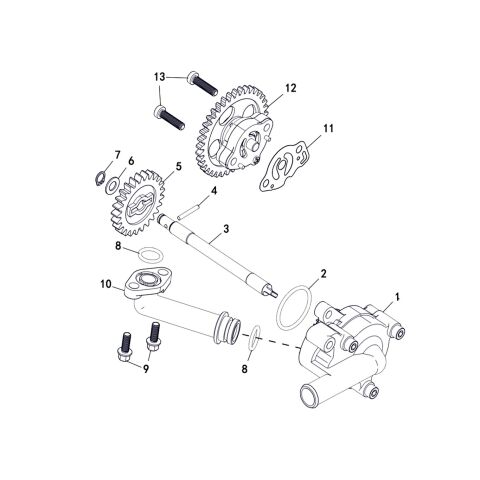 13
12
11
7
6
5
4
3
8
2
10
1
9
8