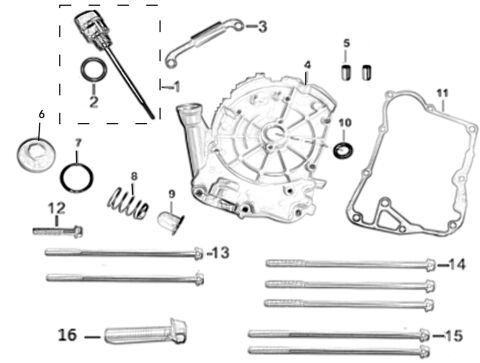 3
5
4
1
2
11
6
10
7
8
9
12
13
14
16
15