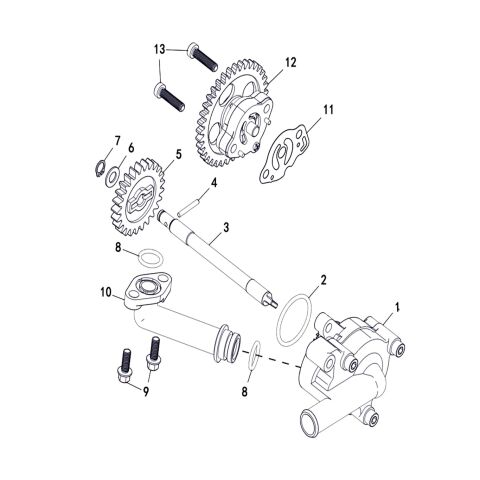 13
12
11
7
6
5
4
3
8
2
10
1
9
8