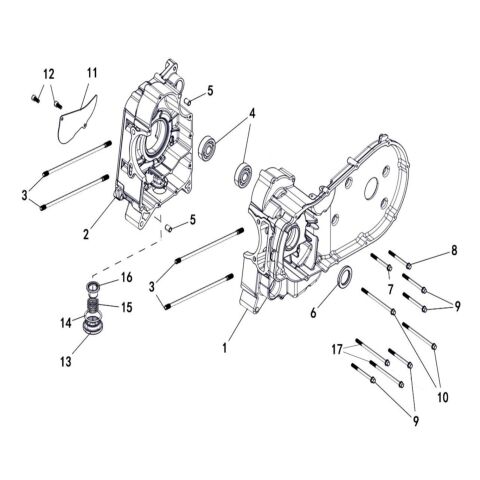 12
11
5
4
3
2
5
16
15
14
13
3
1
6
8
7
9
17
10
9