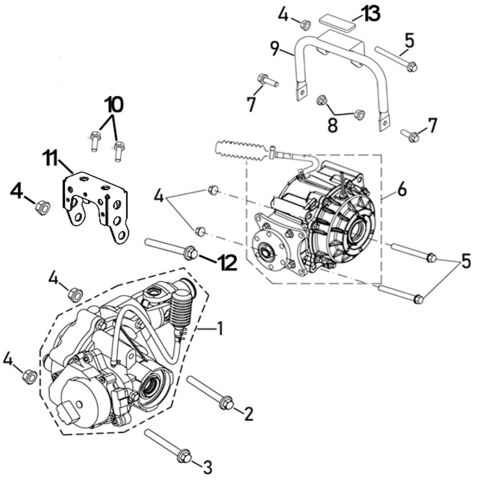 4
13
9
5
7
8
7
10
11
4
4
6
12
5
4
1
4
2
3